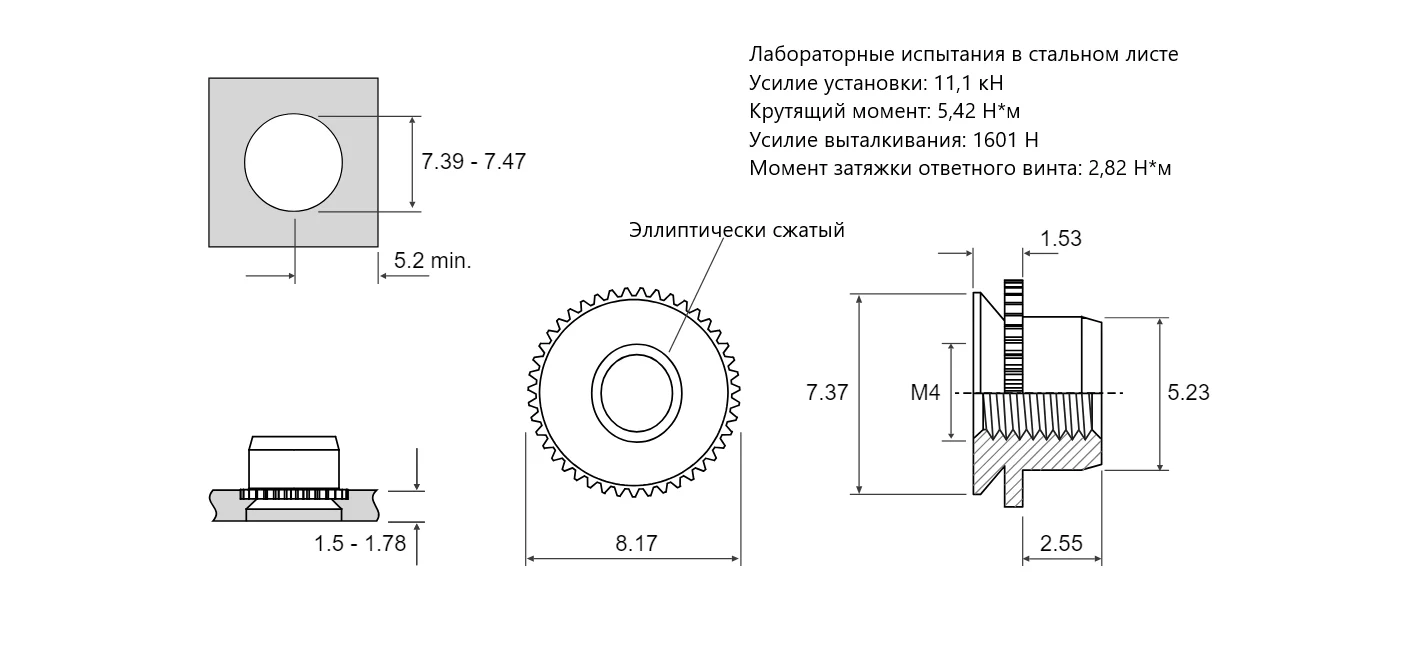 Лабораторные испытания в стальном листе
Усилие установки: 11,1 кН
Крутящий момент: 5,42 Н*м
Усилие выталкивания: 1601 Н
Момент затяжки ответного винта: 2,82 Н*м

7.39 - 7.47

5.2 min.

Эллиптически сжатый

1.53

7.37

M4

5.23

1.5 - 1.78

8.17

2.55