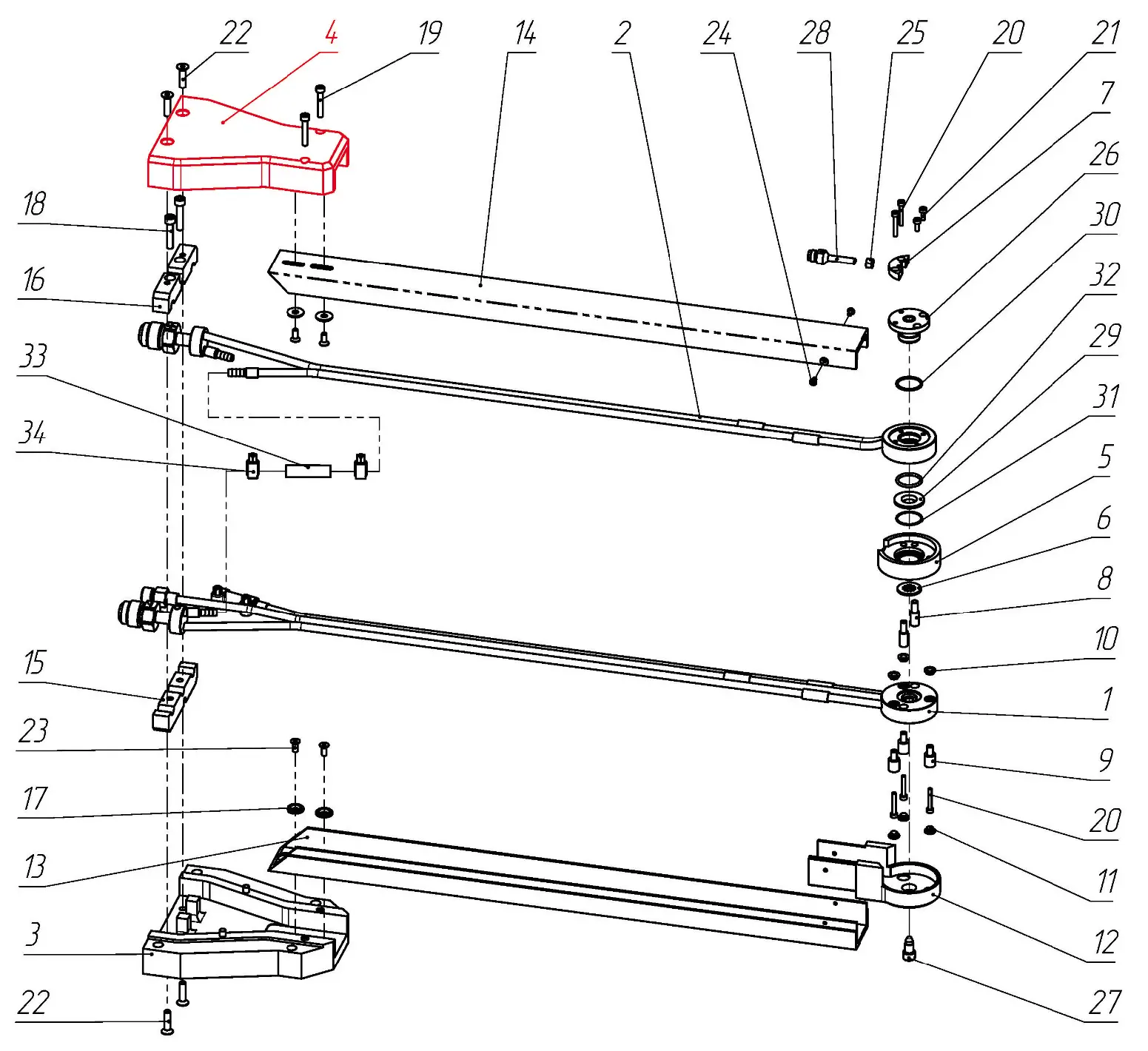 22 4 19 14 2 24 28 25 20 21
7
26
30
32
29
31
5
6
8
10
1
9
20
11
12
27
18
16
33
34
15
23
17
13
3
22