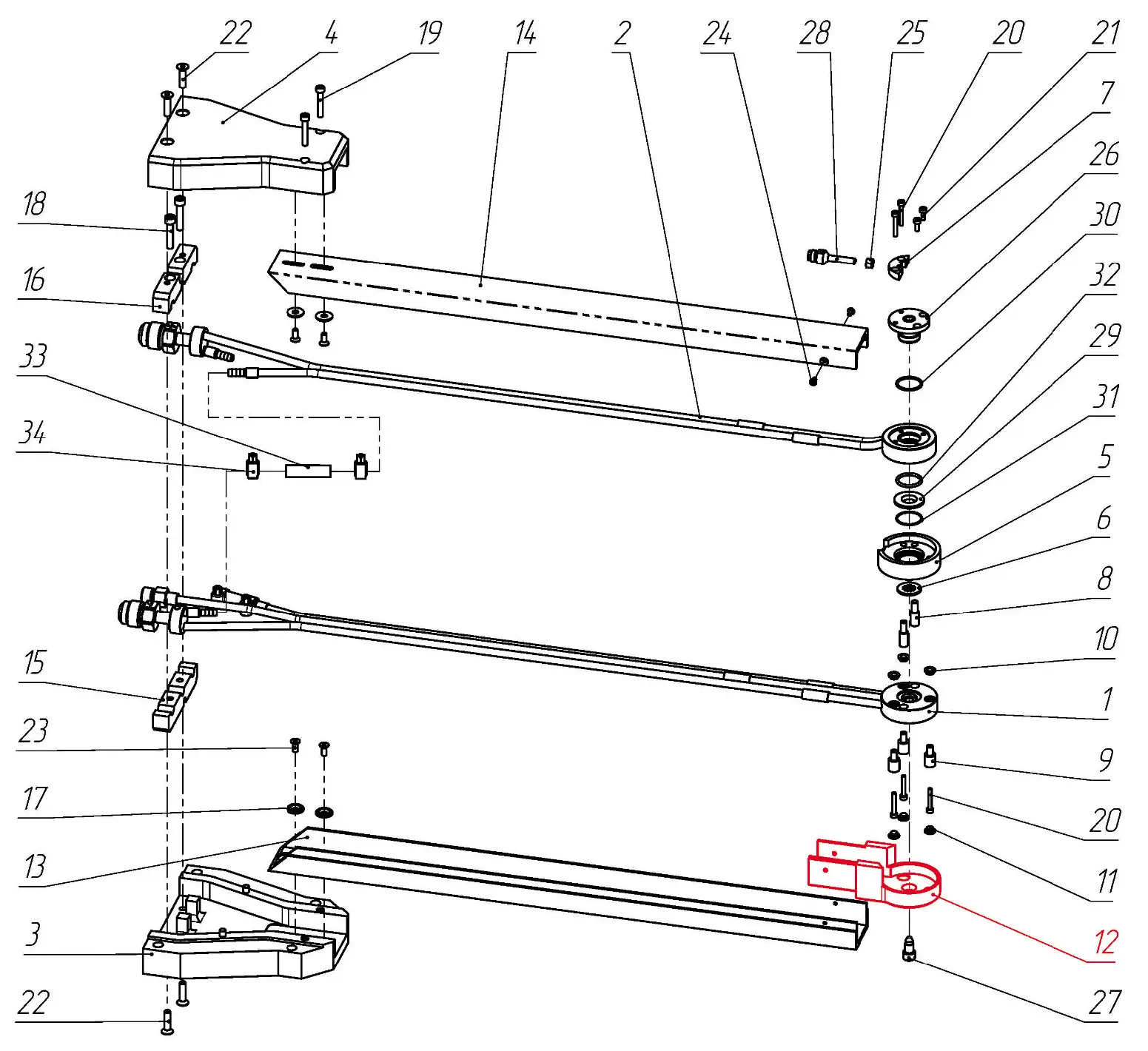 22 4 19 14 2 24 28 25 20 21
7
26
30
32
29
31
5
6
8
10
1
9
20
11
12
27
18
16
33
34
15
23
17
13
3
22