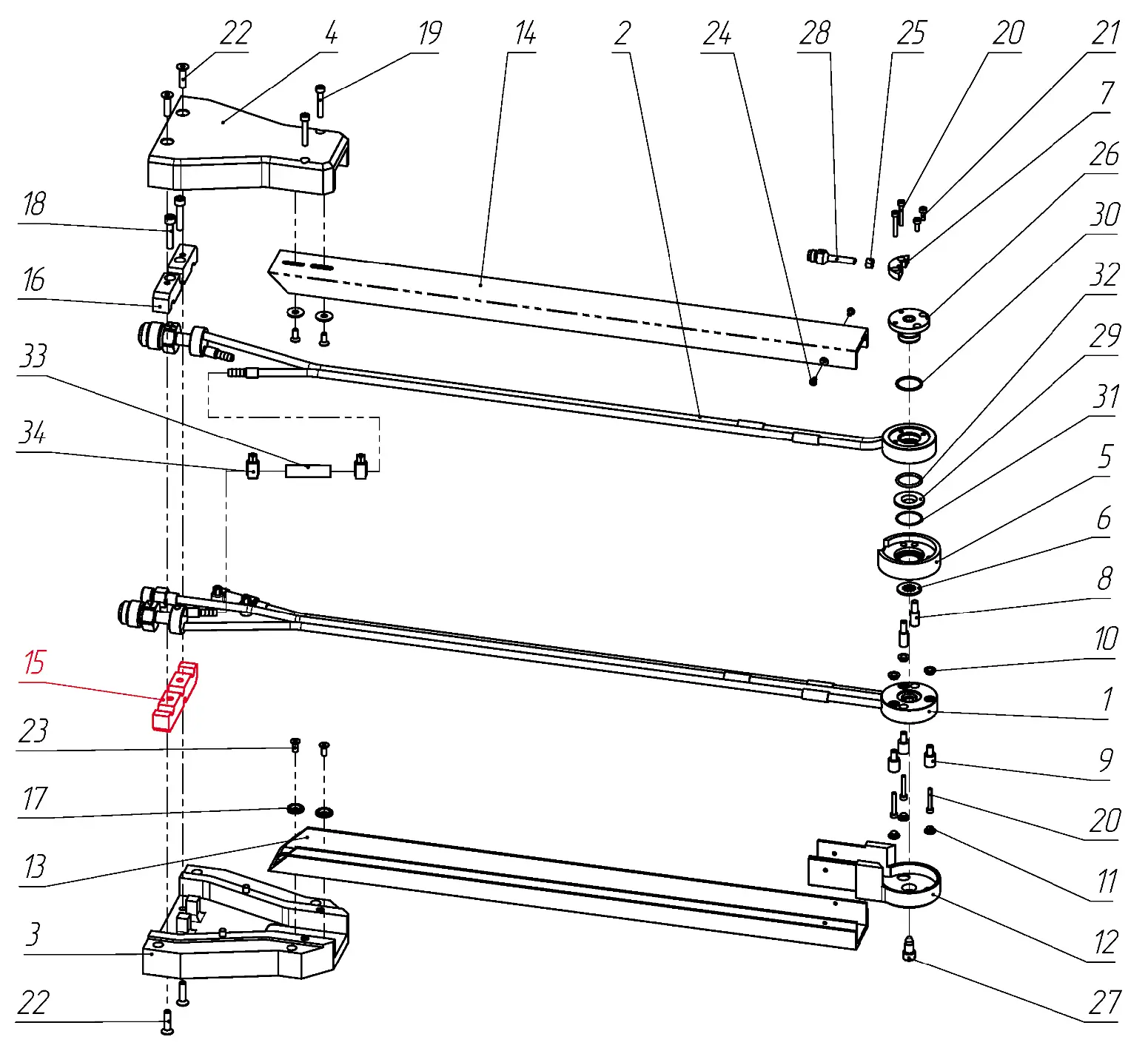 22
4
19
14
2
24
28
25
20
21
7
26
30
32
29
31
5
6
8
10
1
9
20
11
12
27
18
16
33
34
15
23
17
13
3
22