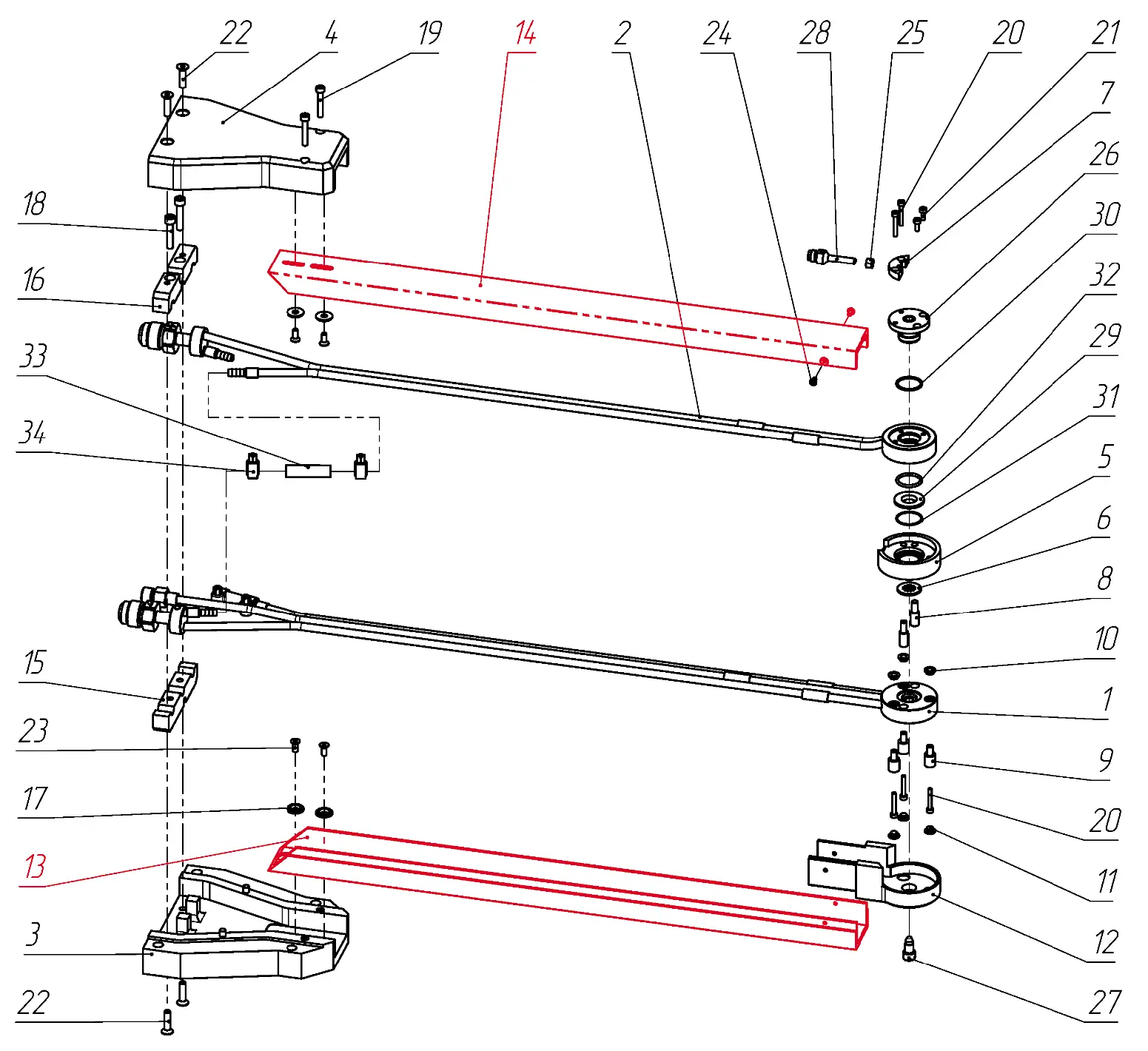 22 4 19 14 2 24 28 25 20 21

7

26

30

32

29

31

5

6

8

10

1

9

20

11

12

27

18

16

33

34

15

23

17

13

3

22