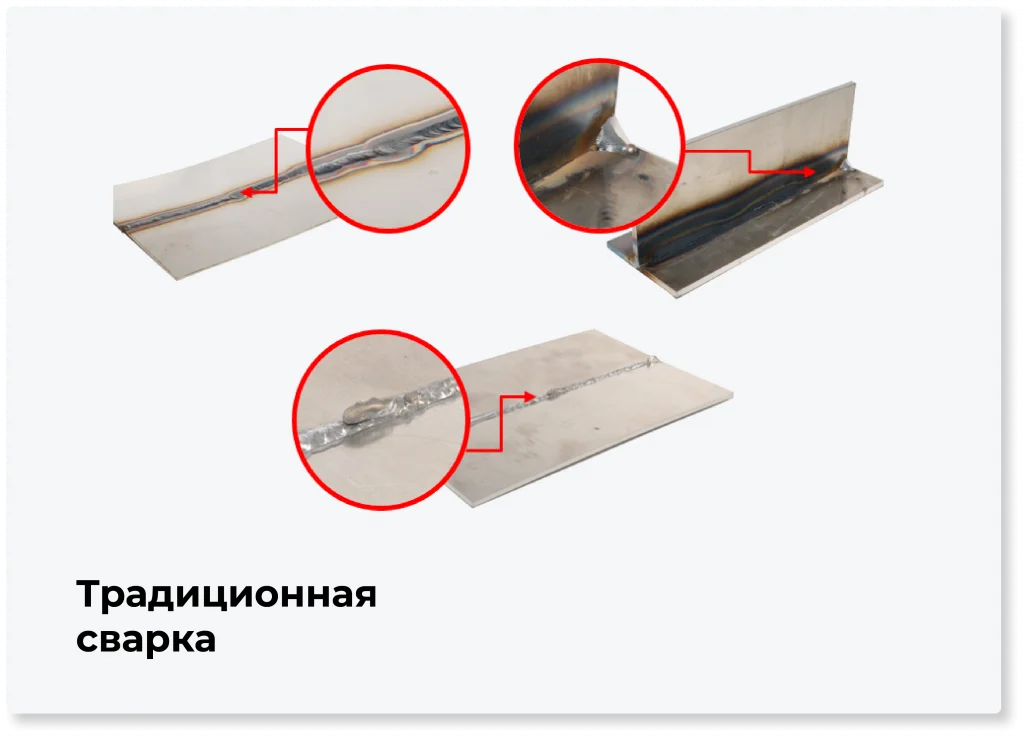 Традиционная сварка