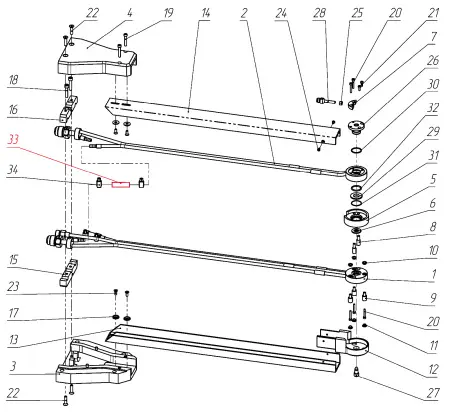 22
4
19
14
2
24
28
25
20
21
7
26
30
32
29
31
5
6
8
10
1
9
20
11
12
27
18
16
33
34
15
23
17
13
3
22