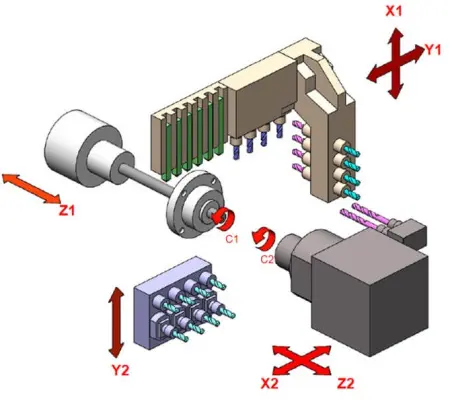 X1
Y1
Z1
C1
C2
Y2
X2
Z2