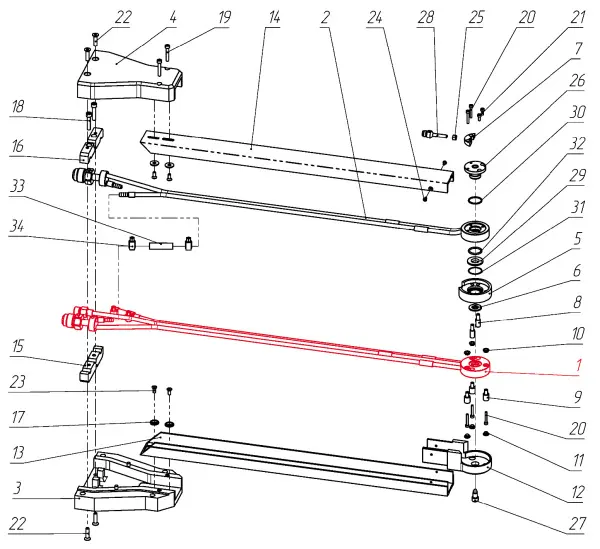 22
4
19
14
2
24
28
25
20
21
7
26
30
32
29
31
5
6
8
10
1
9
20
11
12
27
18
16
33
34
15
23
17
13
3
22