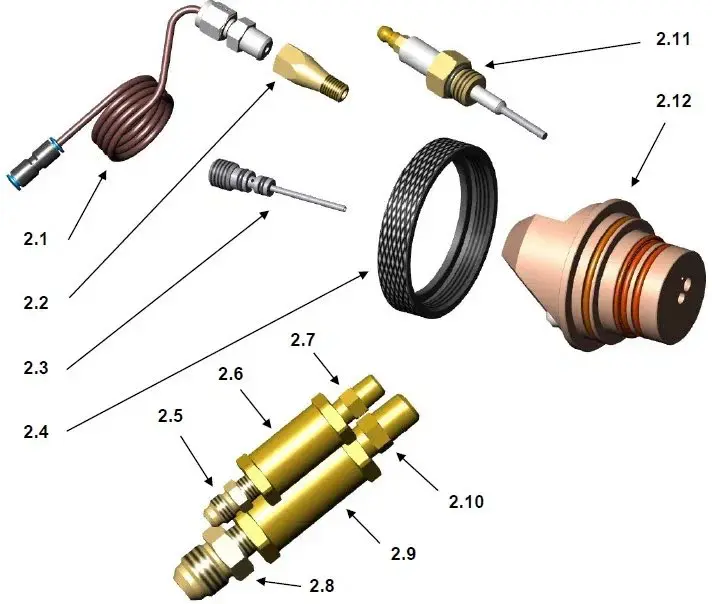 2.11
2.12
2.1
2.2
2.3
2.4
2.7
2.6
2.5
2.10
2.9
2.8